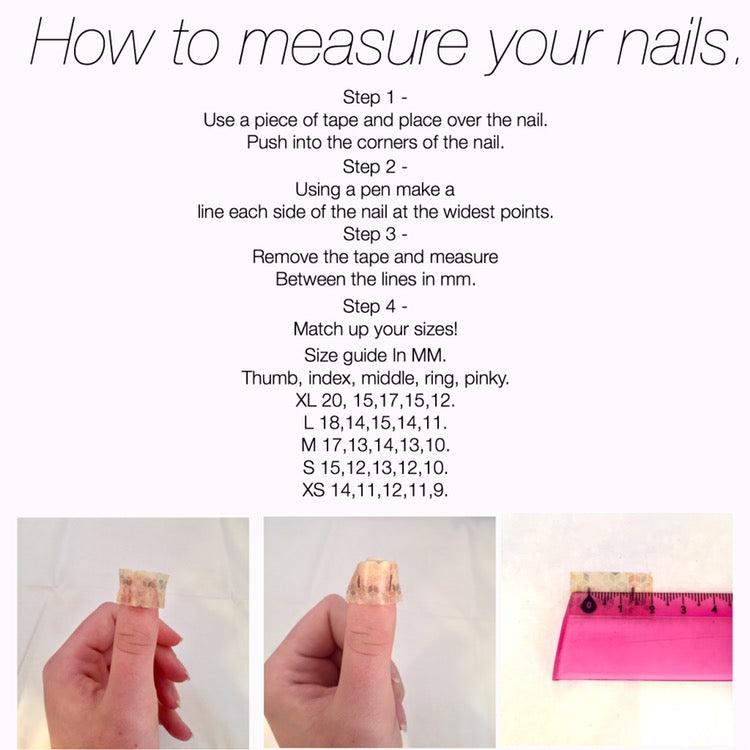 How to measure your nails.

Step 1 -
Use a piece of tape and place over the nail.
Push into the corners of the nail.
Step 2 -
Using a pen make a
line each side of the nail at the widest points.
Step 3 -
Remove the tape and measure
Between the lines in mm.
Step 4 -
Match up your sizes!
Size guide In MM.
Thumb, index, middle, ring, pinky.
XL 20, 15,17,15,12.
L 18,14,15,14,11.
M 17,13,14,13,10.
S 15,12,13,12,10.
XS 14,11,12,11,9.

0 1 2 3 4