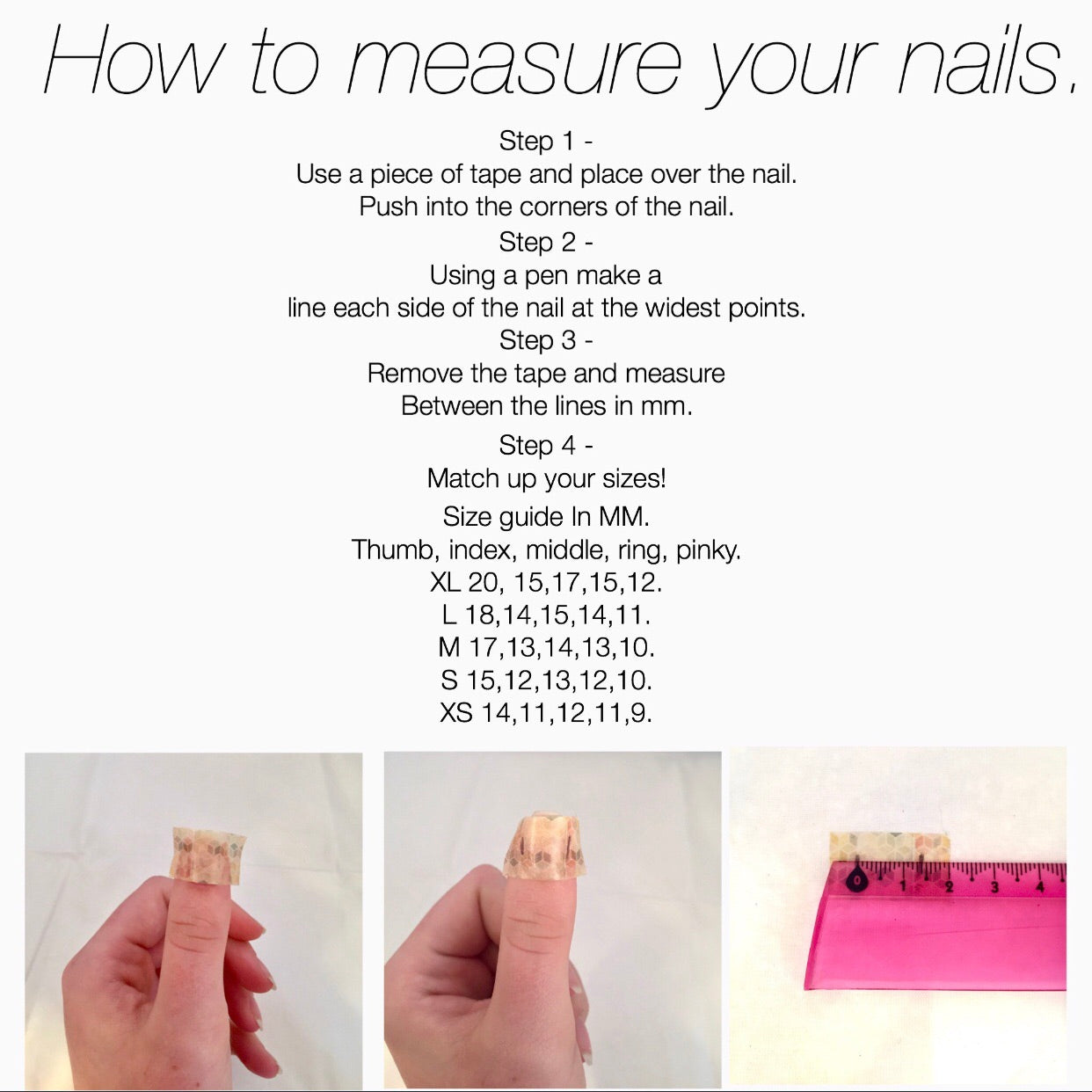 How to measure your nails.

Step 1 -
Use a piece of tape and place over the nail.
Push into the corners of the nail.

Step 2 -
Using a pen make a
line each side of the nail at the widest points.

Step 3 -
Remove the tape and measure
Between the lines in mm.

Step 4 -
Match up your sizes!

Size guide In MM.
Thumb, index, middle, ring, pinky.
XL 20, 15,17,15,12.
L 18,14,15,14,11.
M 17,13,14,13,10.
S 15,12,13,12,10.
XS 14,11,12,11,9.

0 1 2 3 4